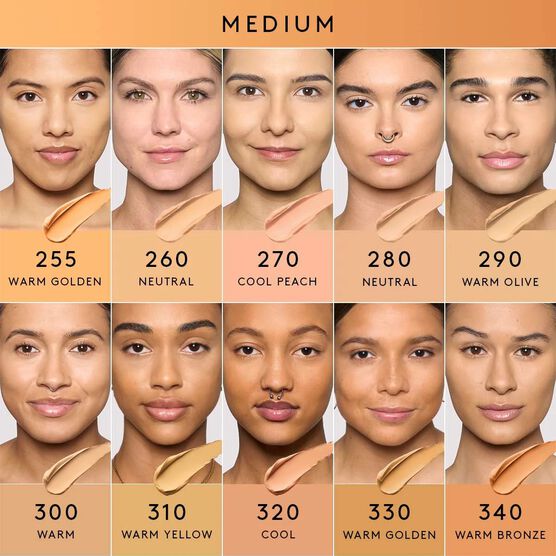 MEDIUM

255
WARM GOLDEN

260
NEUTRAL

270
COOL PEACH

280
NEUTRAL

290
WARM OLIVE

300
WARM

310
WARM YELLOW

320
COOL

330
WARM GOLDEN

340
WARM BRONZE